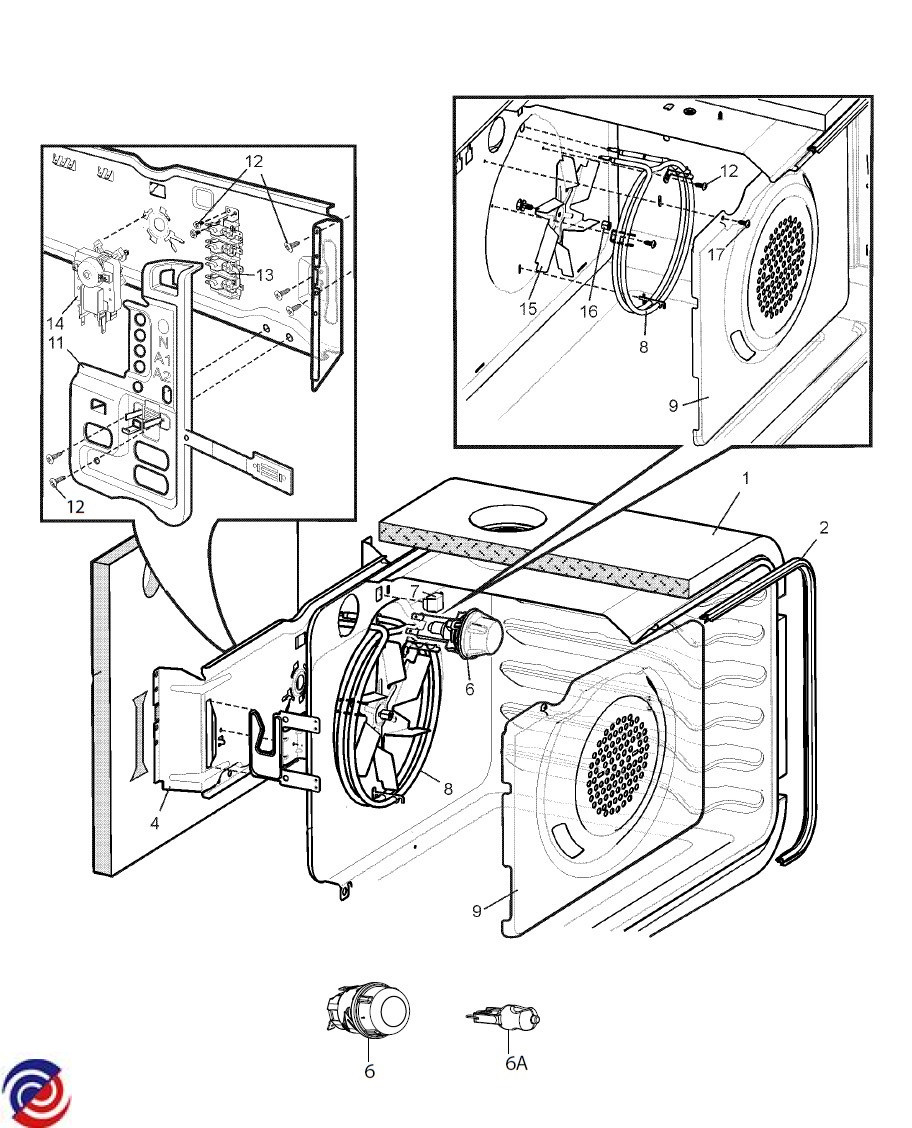 12
13
14
11
N
A1
A2
12
12
17
15
16
8
9
1
2
7
6
8
4
9
6
6A